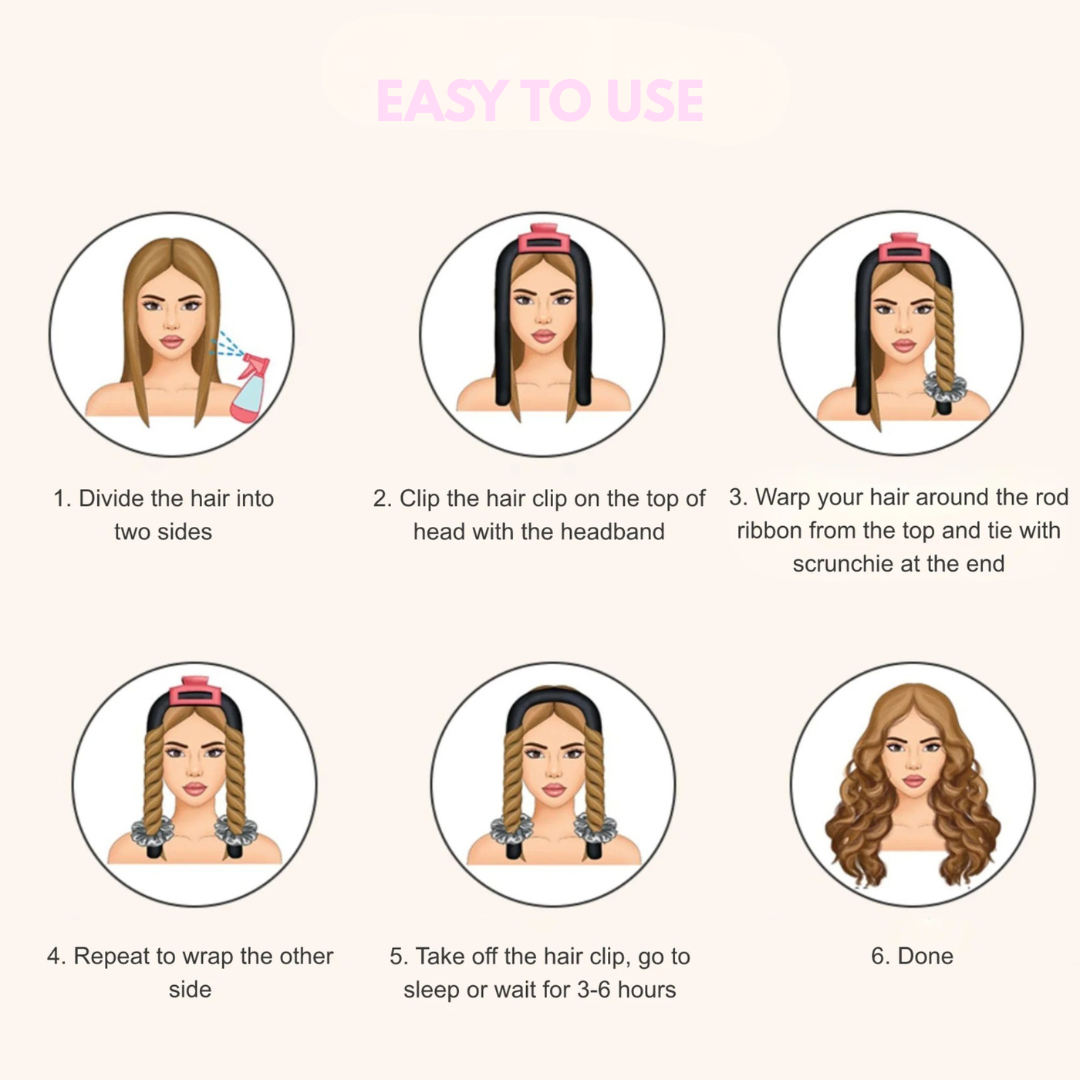 EASY TO USE

1. Divide the hair into two sides

2. Clip the hair clip on the top of head with the headband

3. Warp your hair around the rod ribbon from the top and tie with scrunchie at the end

4. Repeat to wrap the other side

5. Take off the hair clip, go to sleep or wait for 3-6 hours

6. Done